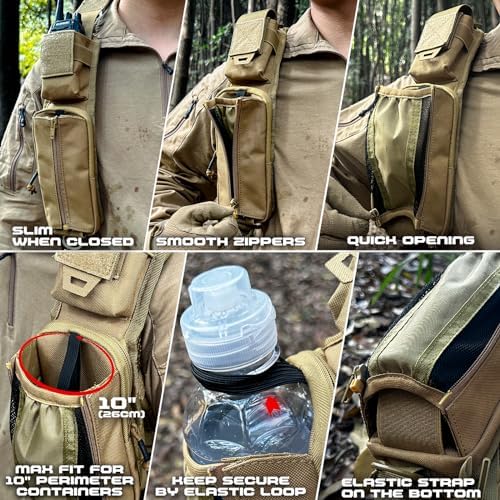 SLIM WHEN CLOSED

SMOOTH ZIPPERS

QUICK OPENING

10" (26CM)

MAX FIT FOR 10" PERIMETER CONTAINERS

KEEP SECURE BY ELASTIC LOOP

ELASTIC STRAP ON THE BOTTOM