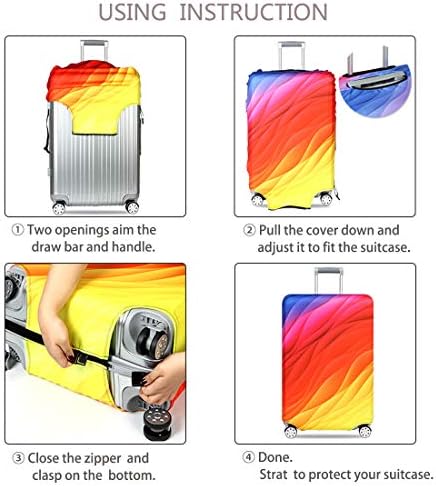 USING INSTRUCTION

① Two openings aim the draw bar and handle.

② Pull the cover down and adjust it to fit the suitcase.

③ Close the zipper and clasp on the bottom.

④ Done. Strat to protect your suitcase.