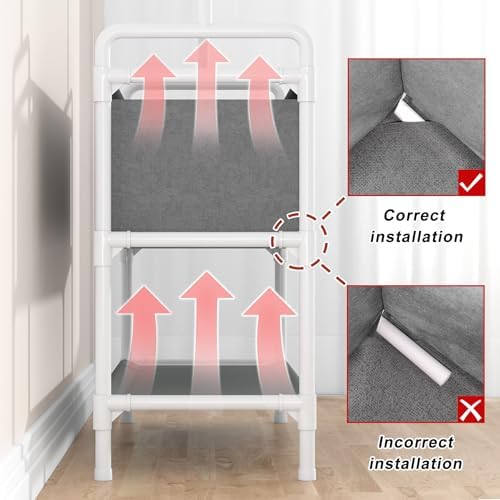 Correct installation

Incorrect installation