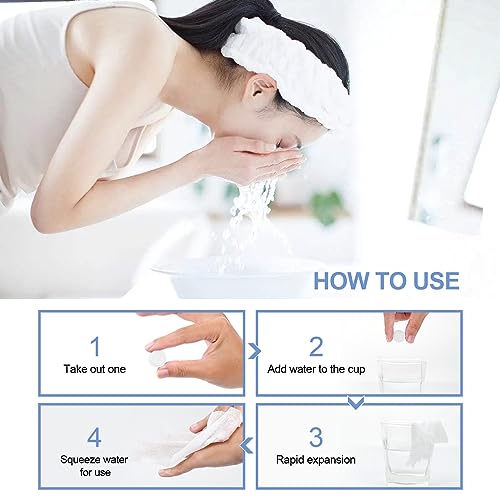 HOW TO USE

1
Take out one

2
Add water to the cup

3
Rapid expansion

4
Squeeze water for use