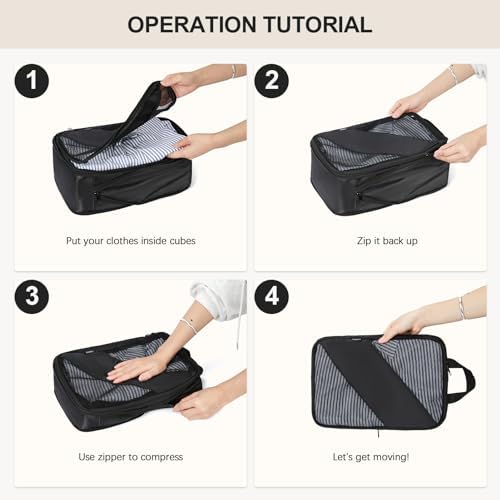 OPERATION TUTORIAL

1

Put your clothes inside cubes

2

Zip it back up

3

Use zipper to compress

4

Let's get moving!